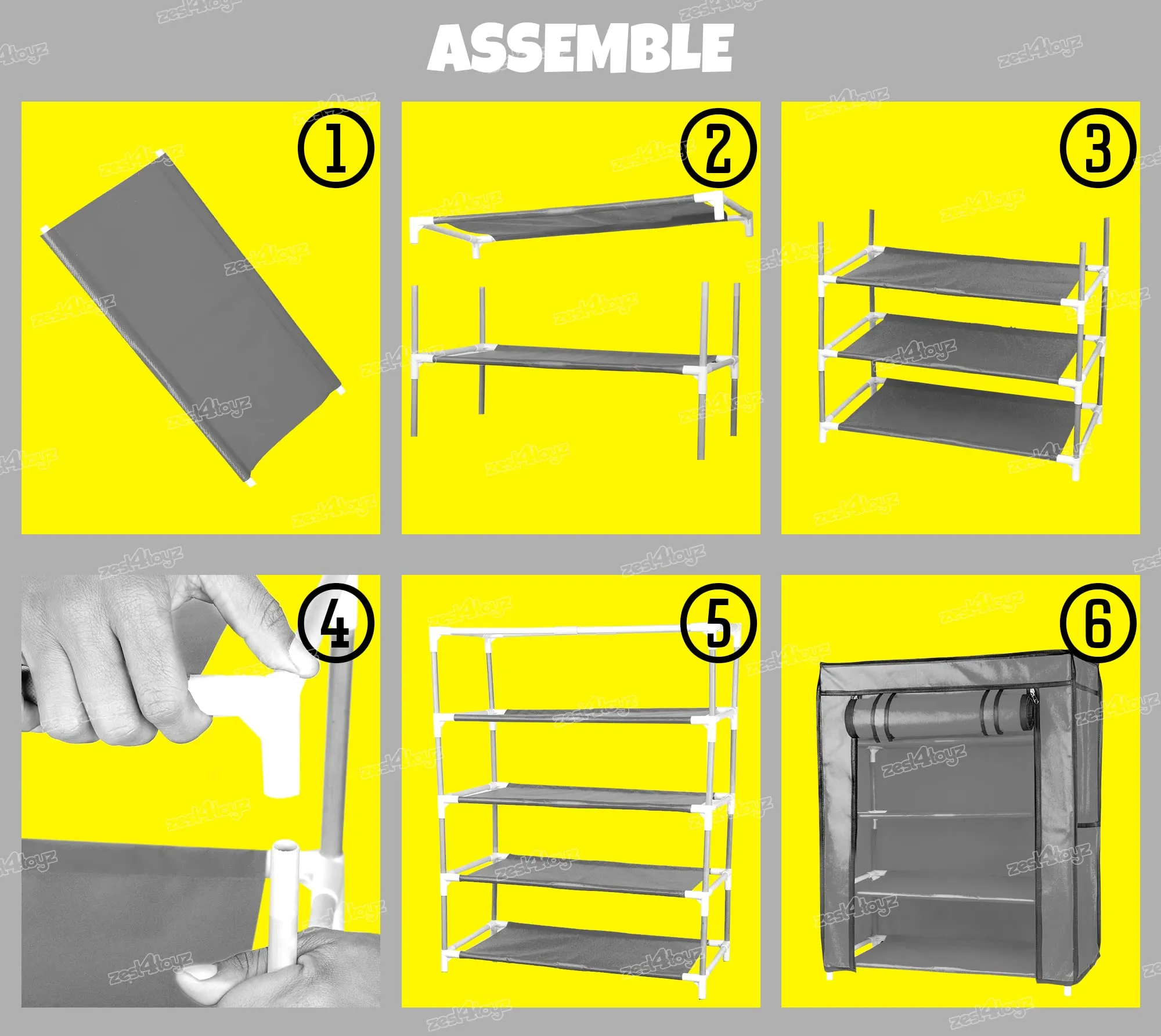 ASSEMBLE

1

2

3

4

5

6

zest4toyz